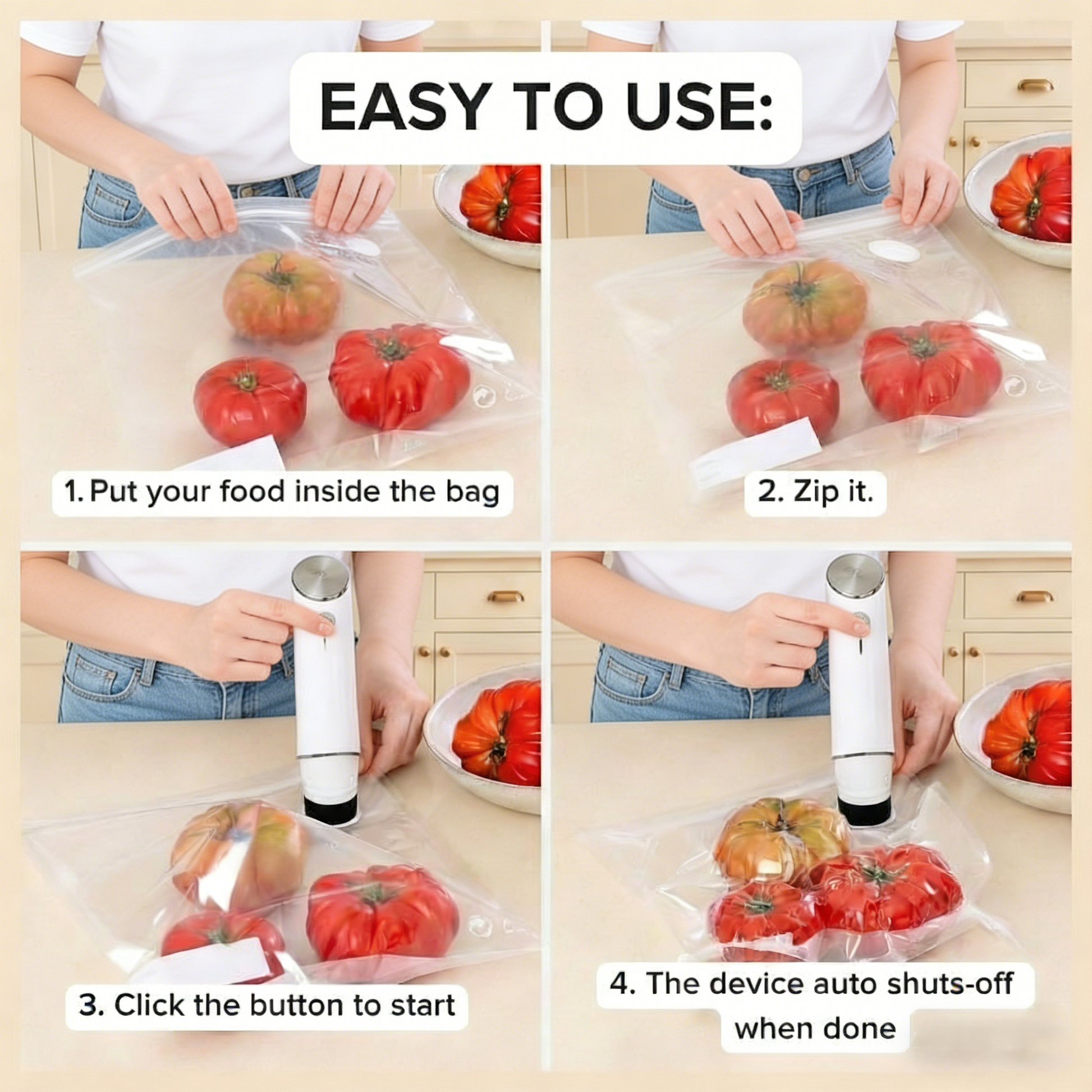 EASY TO USE:

1. Put your food inside the bag

2. Zip it.

3. Click the button to start

4. The device auto shuts-off when done